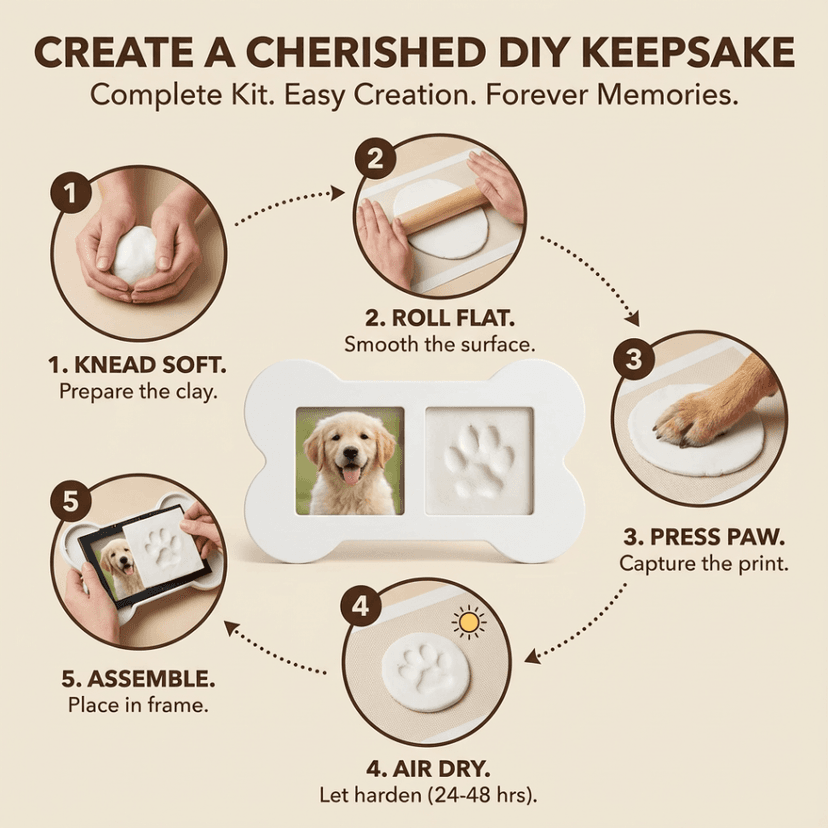 CREATE A CHERISHED DIY KEEPSAKE
Complete Kit. Easy Creation. Forever Memories.

1

1. KNEAD SOFT.
Prepare the clay.

2

2. ROLL FLAT.
Smooth the surface.

3

3. PRESS PAW.
Capture the print.

4

4. AIR DRY.
Let harden (24-48 hrs).

5

5. ASSEMBLE.
Place in frame.